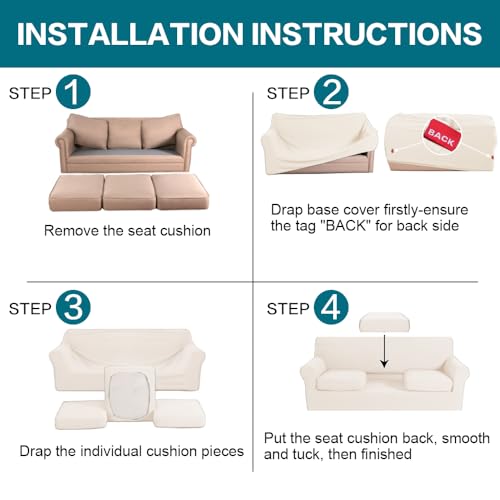 INSTALLATION INSTRUCTIONS

STEP 1

Remove the seat cushion

STEP 2

BACK

Drap base cover firstly-ensure the tag "BACK" for back side

STEP 3

Drap the individual cushion pieces

STEP 4

Put the seat cushion back, smooth and tuck, then finished