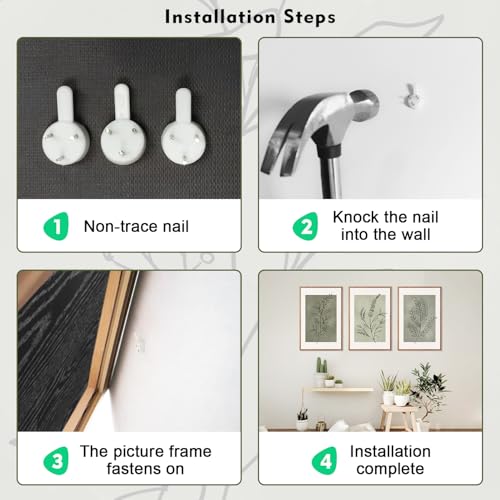 Installation Steps

1 Non-trace nail

2 Knock the nail into the wall

3 The picture frame fastens on

4 Installation complete