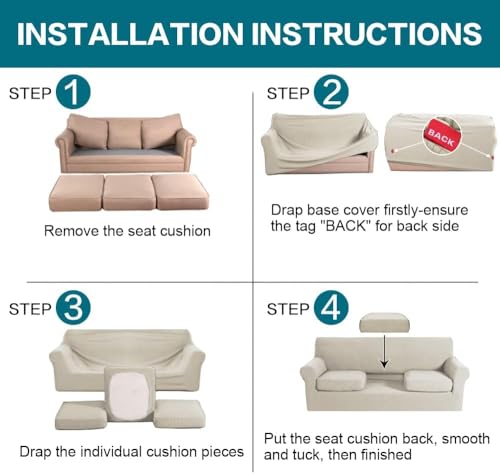 INSTALLATION INSTRUCTIONS

STEP 1

Remove the seat cushion

STEP 2

BACK

Drap base cover firstly-ensure the tag "BACK" for back side

STEP 3

Drap the individual cushion pieces

STEP 4

Put the seat cushion back, smooth and tuck, then finished