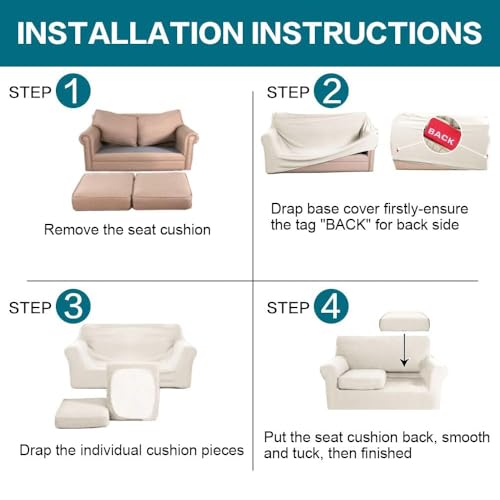 INSTALLATION INSTRUCTIONS

STEP 1

Remove the seat cushion

STEP 2

BACK

Drap base cover firstly-ensure the tag "BACK" for back side

STEP 3

Drap the individual cushion pieces

STEP 4

Put the seat cushion back, smooth and tuck, then finished