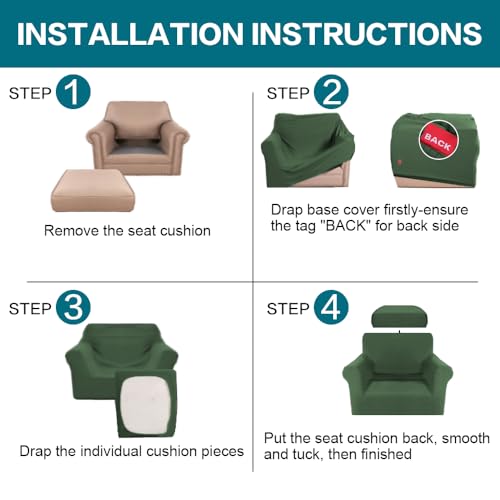 INSTALLATION INSTRUCTIONS

STEP 1

Remove the seat cushion

STEP 2

BACK

Drap base cover firstly-ensure the tag "BACK" for back side

STEP 3

Drap the individual cushion pieces

STEP 4

Put the seat cushion back, smooth and tuck, then finished