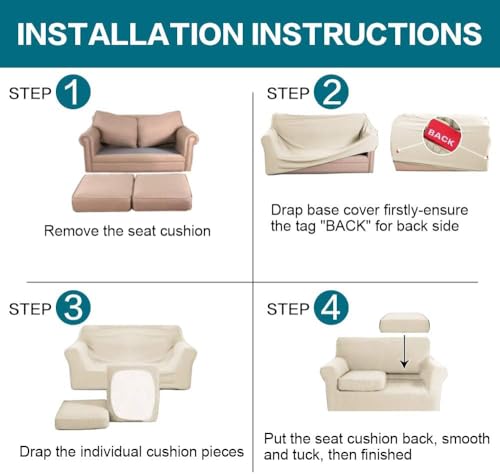 INSTALLATION INSTRUCTIONS

STEP 1

Remove the seat cushion

STEP 2

BACK

Drap base cover firstly-ensure the tag "BACK" for back side

STEP 3

Drap the individual cushion pieces

STEP 4

Put the seat cushion back, smooth and tuck, then finished