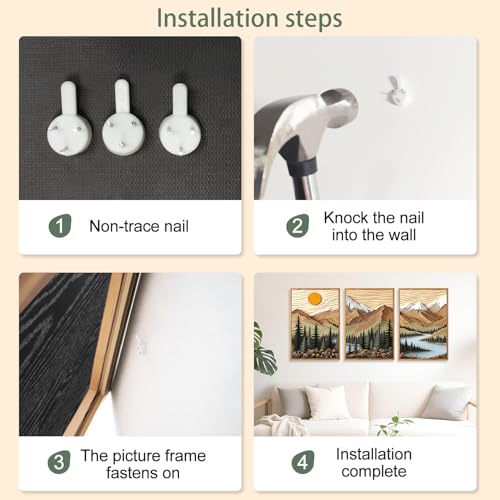 Installation steps

1 Non-trace nail

2 Knock the nail into the wall

3 The picture frame fastens on

4 Installation complete