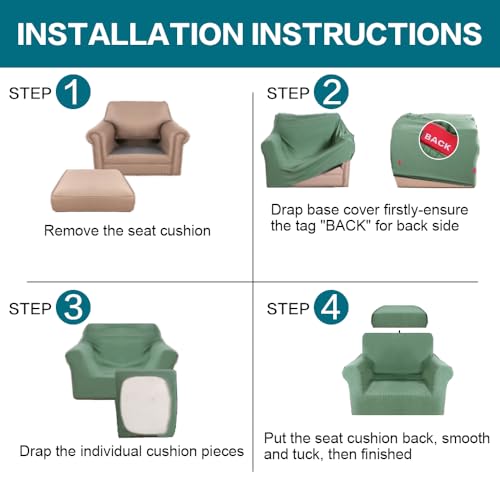 INSTALLATION INSTRUCTIONS

STEP 1

Remove the seat cushion

STEP 2

BACK

Drap base cover firstly-ensure the tag "BACK" for back side

STEP 3

Drap the individual cushion pieces

STEP 4

Put the seat cushion back, smooth and tuck, then finished