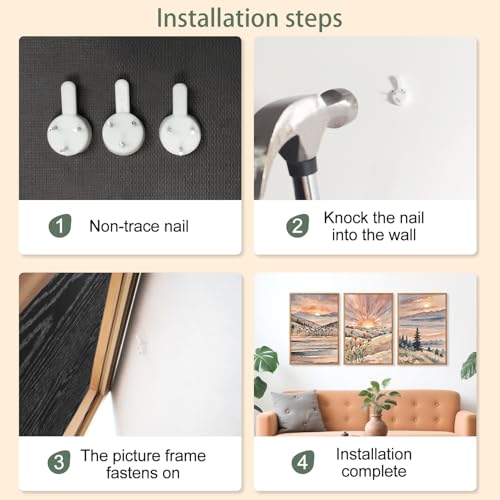 Installation steps

1 Non-trace nail

2 Knock the nail into the wall

3 The picture frame fastens on

4 Installation complete