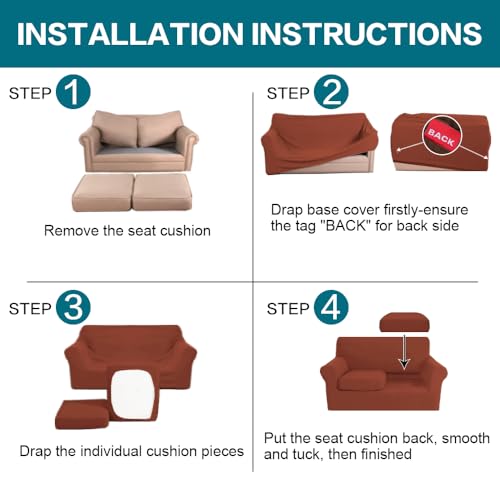 INSTALLATION INSTRUCTIONS

STEP 1

Remove the seat cushion

STEP 2

BACK

Drap base cover firstly-ensure the tag "BACK" for back side

STEP 3

Drap the individual cushion pieces

STEP 4

Put the seat cushion back, smooth and tuck, then finished