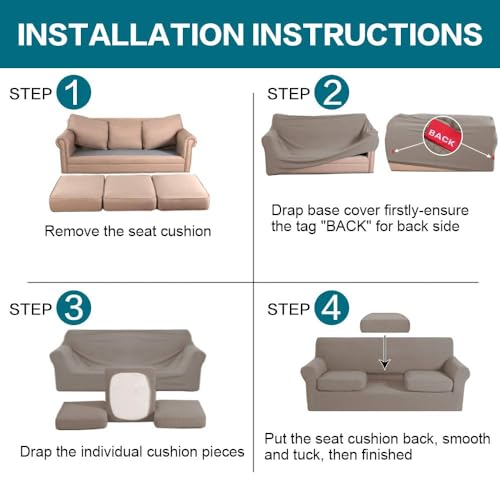 INSTALLATION INSTRUCTIONS

STEP 1

Remove the seat cushion

STEP 2

BACK

Drap base cover firstly-ensure the tag "BACK" for back side

STEP 3

Drap the individual cushion pieces

STEP 4

Put the seat cushion back, smooth and tuck, then finished