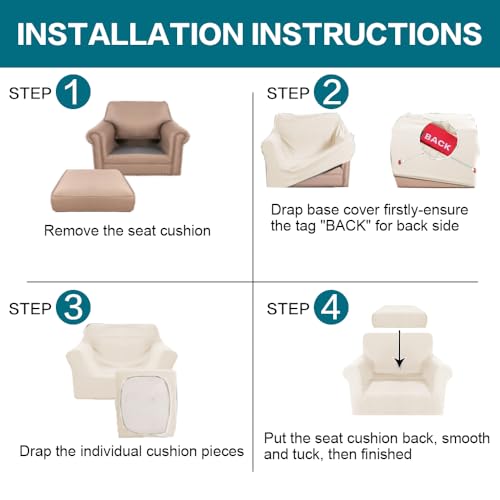 INSTALLATION INSTRUCTIONS

STEP 1

Remove the seat cushion

STEP 2

BACK

Drap base cover firstly-ensure the tag "BACK" for back side

STEP 3

Drap the individual cushion pieces

STEP 4

Put the seat cushion back, smooth and tuck, then finished