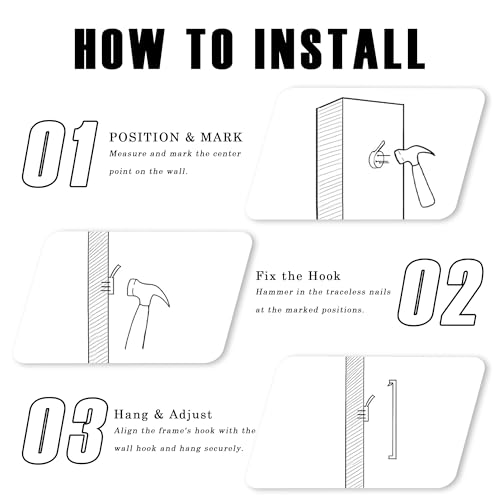 HOW TO INSTALL

01

POSITION & MARK

Measure and mark the center point on the wall.

Fix the Hook

Hammer in the traceless nails at the marked positions.

02

03

Hang & Adjust

Align the frame's hook with the wall hook and hang securely.