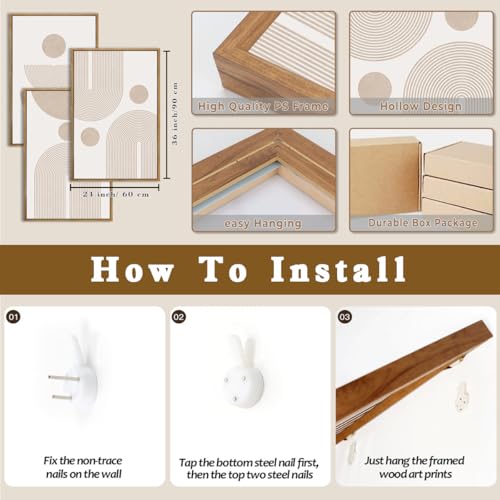 36 inch/90 cm

24 inch/ 60 cm

High Quality PS Frame

Hollow Design

easy Hanging

Durable Box Package

How To Install

01

Fix the non-trace nails on the wall

02

Tap the bottom steel nail first, then the top two steel nails

03

Just hang the framed wood art prints