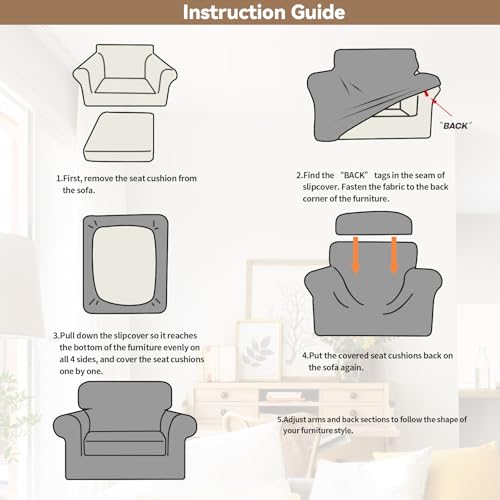 Instruction Guide

"BACK"

1.First, remove the seat cushion from the sofa.

2.Find the "BACK" tags in the seam of slipcover. Fasten the fabric to the back corner of the furniture.

3.Pull down the slipcover so it reaches the bottom of the furniture evenly on all 4 sides, and cover the seat cushions one by one.

4.Put the covered seat cushions back on the sofa again.

5.Adjust arms and back sections to follow the shape of your furniture style.