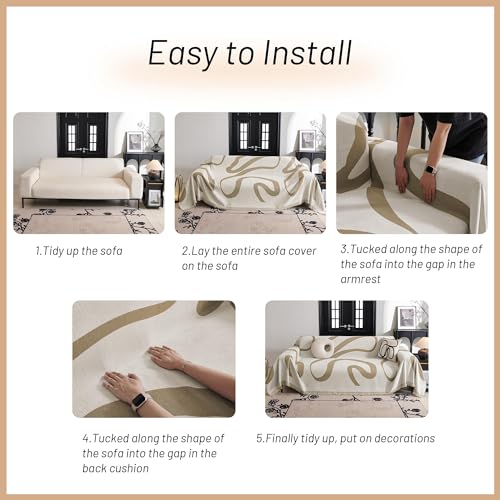 Easy to Install

1.Tidy up the sofa

2.Lay the entire sofa cover on the sofa

3.Tucked along the shape of the sofa into the gap in the armrest

4.Tucked along the shape of the sofa into the gap in the back cushion

5.Finally tidy up, put on decorations