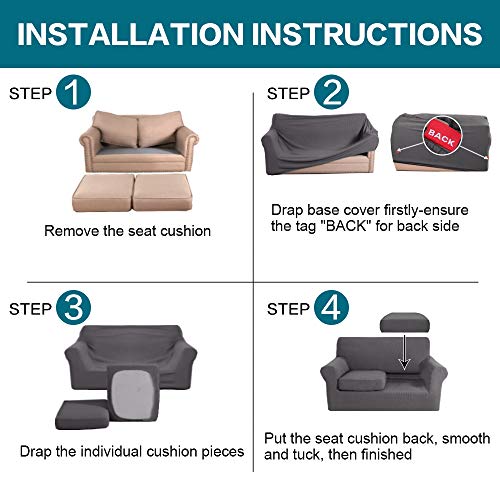 INSTALLATION INSTRUCTIONS

STEP 1

Remove the seat cushion

STEP 2

BACK

Drap base cover firstly-ensure the tag "BACK" for back side

STEP 3

Drap the individual cushion pieces

STEP 4

Put the seat cushion back, smooth and tuck, then finished