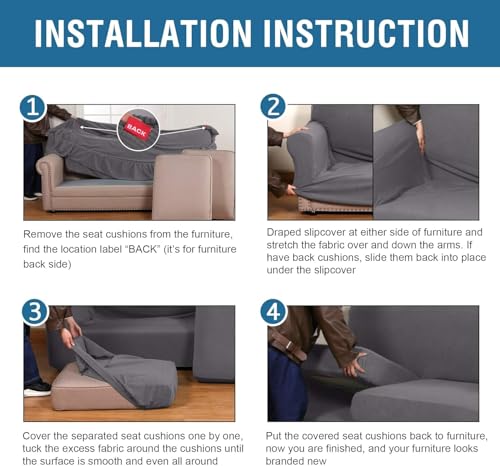 INSTALLATION INSTRUCTION

1

BACK

Remove the seat cushions from the furniture, find the location label "BACK" (it's for furniture back side)

2

Draped slipcover at either side of furniture and stretch the fabric over and down the arms. If have back cushions, slide them back into place under the slipcover

3

Cover the separated seat cushions one by one, tuck the excess fabric around the cushions until the surface is smooth and even all around

4

Put the covered seat cushions back to furniture, now you are finished, and your furniture looks branded new