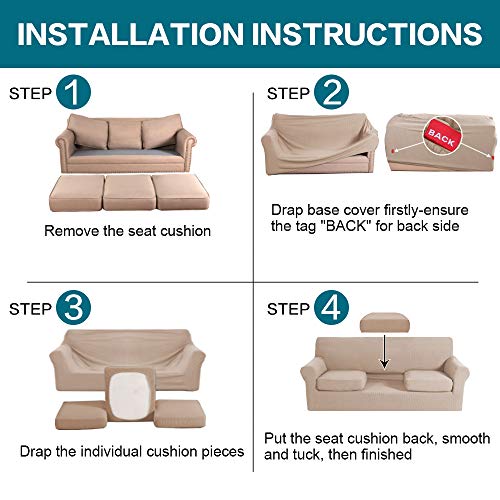 INSTALLATION INSTRUCTIONS

STEP 1

Remove the seat cushion

STEP 2

BACK

Drap base cover firstly-ensure the tag "BACK" for back side

STEP 3

Drap the individual cushion pieces

STEP 4

Put the seat cushion back, smooth and tuck, then finished