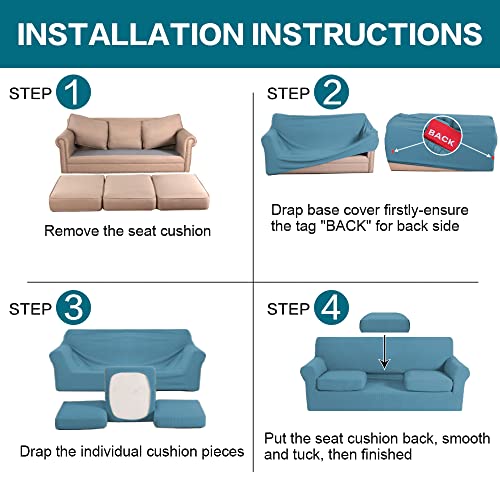 INSTALLATION INSTRUCTIONS

STEP 1

Remove the seat cushion

STEP 2

BACK

Drap base cover firstly-ensure the tag "BACK" for back side

STEP 3

Drap the individual cushion pieces

STEP 4

Put the seat cushion back, smooth and tuck, then finished