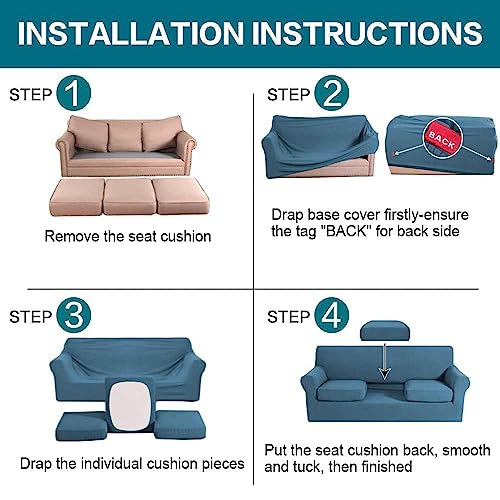 INSTALLATION INSTRUCTIONS

STEP 1

Remove the seat cushion

STEP 2

BACK

Drap base cover firstly-ensure the tag "BACK" for back side

STEP 3

Drap the individual cushion pieces

STEP 4

Put the seat cushion back, smooth and tuck, then finished