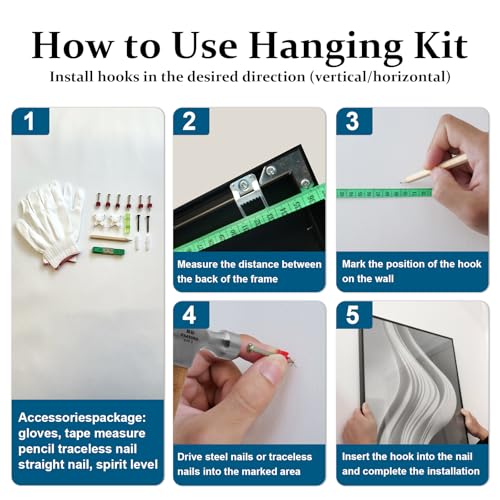 How to Use Hanging Kit

Install hooks in the desired direction (vertical/horizontal)

1

Accessoriespackage: gloves, tape measure pencil traceless nail straight nail, spirit level

2

Measure the distance between the back of the frame

3

Mark the position of the hook on the wall

4

Drive steel nails or traceless nails into the marked area

5

Insert the hook into the nail and complete the installation