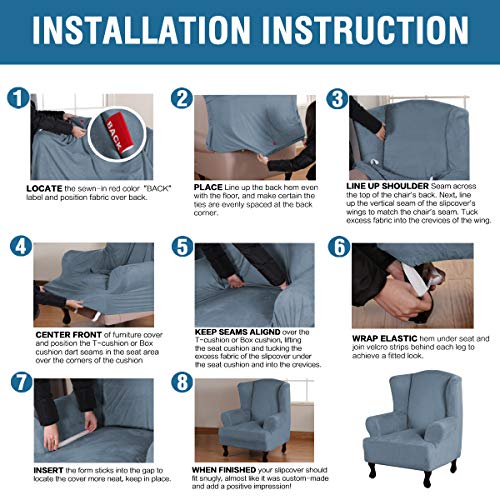 INSTALLATION INSTRUCTION

1

BACK

LOCATE the sewn-in red color "BACK" label and position fabric over back.

2

PLACE Line up the back hem even with the floor, and make certain the ties are evenly spaced at the back corner.

3

LINE UP SHOULDER Seam across the top of the chair's back. Next, line up the vertical seam of the slipcover's wings to match the chair's seam. Tuck excess fabric into the crevices of the wing.

4

CENTER FRONT of furniture cover and position the T-cushion or Box cushion dart seams in the seat area over the corners of the cushion

5

KEEP SEAMS ALIGND over the T-cushion or Box cushion, lifting the seat cushion and tucking the excess fabric of the slipcover under the seat cushion and into the crevices.

6

WRAP ELASTIC hem under seat and join velcro strips behind each leg to achieve a fitted look.

7

INSERT the form sticks into the gap to locate the cover more neat, keep in place.

8

WHEN FINISHED your slipcover should fit snugly, almost like it was custom-made and add a positive impression!