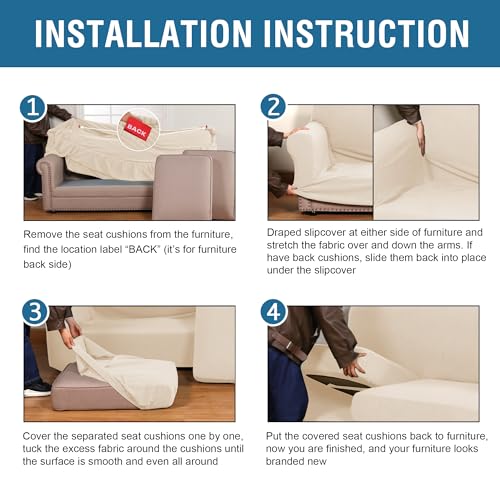 INSTALLATION INSTRUCTION

1

BACK

Remove the seat cushions from the furniture, find the location label "BACK" (it's for furniture back side)

2

Draped slipcover at either side of furniture and stretch the fabric over and down the arms. If have back cushions, slide them back into place under the slipcover

3

Cover the separated seat cushions one by one, tuck the excess fabric around the cushions until the surface is smooth and even all around

4

Put the covered seat cushions back to furniture, now you are finished, and your furniture looks branded new