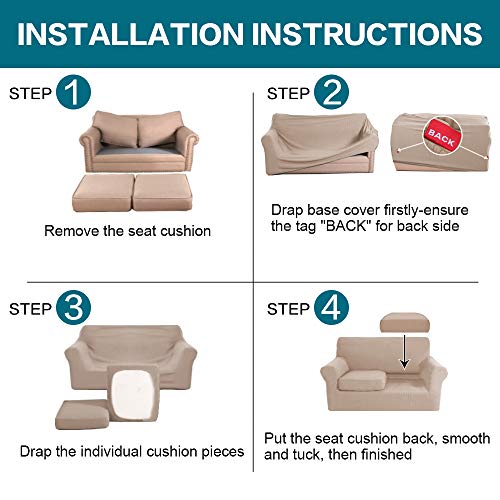 INSTALLATION INSTRUCTIONS

STEP 1

Remove the seat cushion

STEP 2

BACK

Drap base cover firstly-ensure the tag "BACK" for back side

STEP 3

Drap the individual cushion pieces

STEP 4

Put the seat cushion back, smooth and tuck, then finished