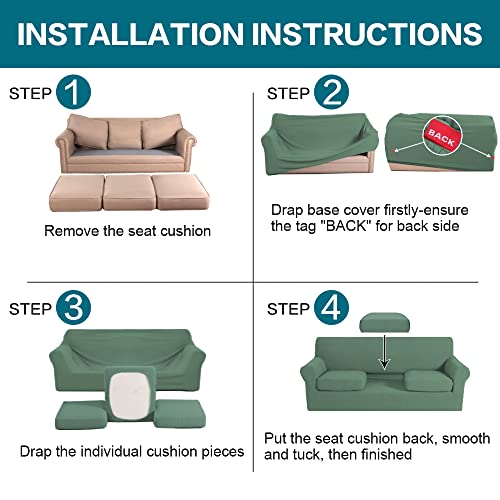 INSTALLATION INSTRUCTIONS

STEP 1

Remove the seat cushion

STEP 2

BACK

Drap base cover firstly-ensure the tag "BACK" for back side

STEP 3

Drap the individual cushion pieces

STEP 4

Put the seat cushion back, smooth and tuck, then finished