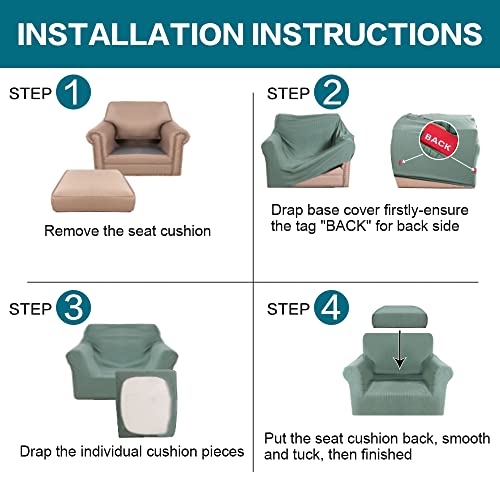 INSTALLATION INSTRUCTIONS

STEP 1

Remove the seat cushion

STEP 2

BACK

Drap base cover firstly-ensure the tag "BACK" for back side

STEP 3

Drap the individual cushion pieces

STEP 4

Put the seat cushion back, smooth and tuck, then finished