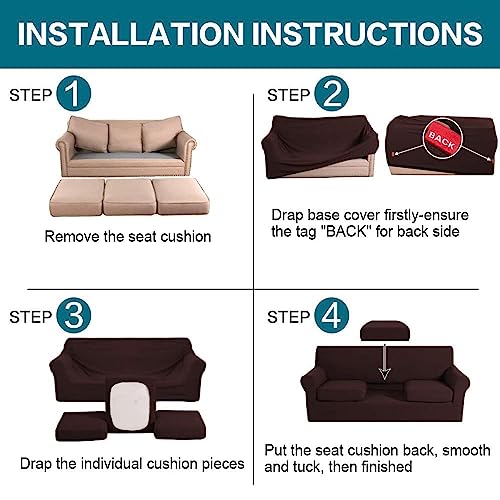 INSTALLATION INSTRUCTIONS

STEP 1

Remove the seat cushion

STEP 2

BACK

Drap base cover firstly-ensure the tag "BACK" for back side

STEP 3

Drap the individual cushion pieces

STEP 4

Put the seat cushion back, smooth and tuck, then finished