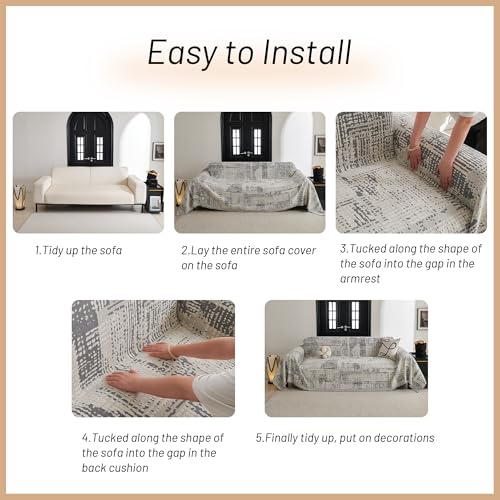 Easy to Install

1.Tidy up the sofa

2.Lay the entire sofa cover on the sofa

3.Tucked along the shape of the sofa into the gap in the armrest

4.Tucked along the shape of the sofa into the gap in the back cushion

5.Finally tidy up, put on decorations