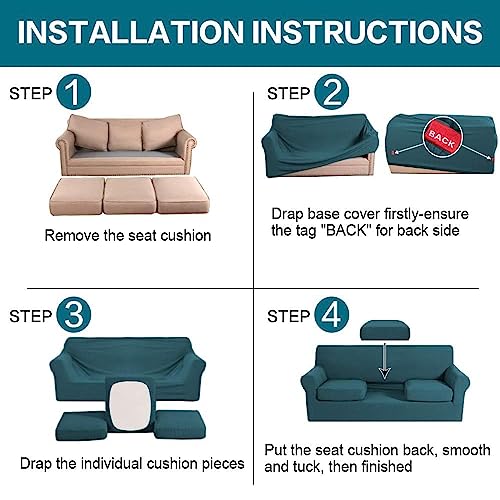 INSTALLATION INSTRUCTIONS

STEP 1

Remove the seat cushion

STEP 2

BACK

Drap base cover firstly-ensure the tag "BACK" for back side

STEP 3

Drap the individual cushion pieces

STEP 4

Put the seat cushion back, smooth and tuck, then finished