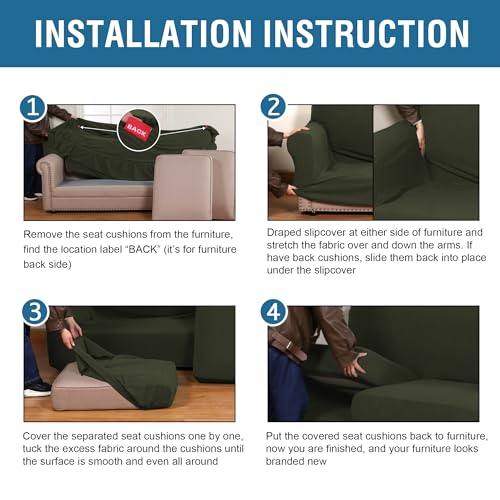 INSTALLATION INSTRUCTION

1

BACK

Remove the seat cushions from the furniture, find the location label "BACK" (it's for furniture back side)

2

Draped slipcover at either side of furniture and stretch the fabric over and down the arms. If have back cushions, slide them back into place under the slipcover

3

Cover the separated seat cushions one by one, tuck the excess fabric around the cushions until the surface is smooth and even all around

4

Put the covered seat cushions back to furniture, now you are finished, and your furniture looks branded new