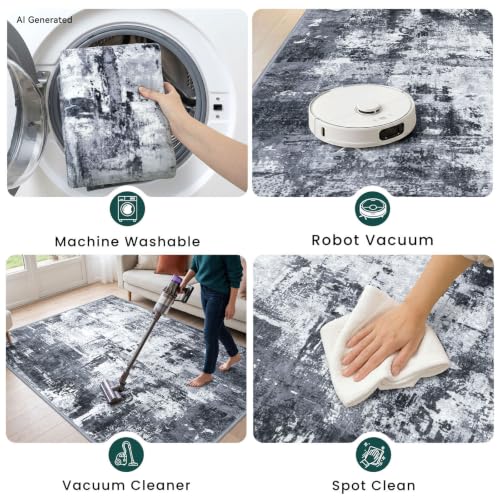 AI Generated

Machine Washable

Robot Vacuum

Vacuum Cleaner

Spot Clean