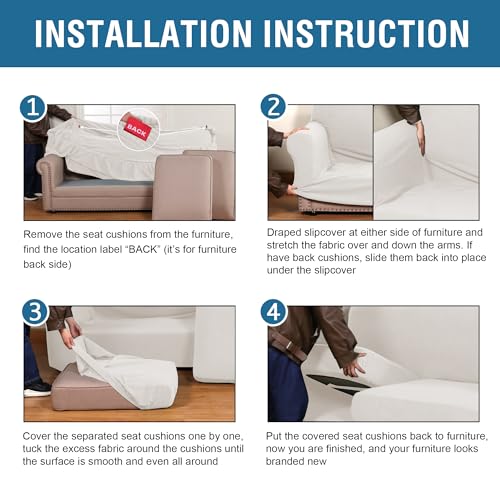 INSTALLATION INSTRUCTION

1

BACK

Remove the seat cushions from the furniture, find the location label "BACK" (it's for furniture back side)

2

Draped slipcover at either side of furniture and stretch the fabric over and down the arms. If have back cushions, slide them back into place under the slipcover

3

Cover the separated seat cushions one by one, tuck the excess fabric around the cushions until the surface is smooth and even all around

4

Put the covered seat cushions back to furniture, now you are finished, and your furniture looks branded new