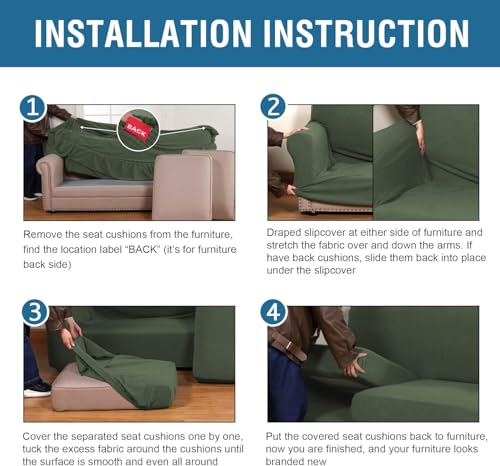 INSTALLATION INSTRUCTION

1

BACK

Remove the seat cushions from the furniture, find the location label "BACK" (it's for furniture back side)

2

Draped slipcover at either side of furniture and stretch the fabric over and down the arms. If have back cushions, slide them back into place under the slipcover

3

Cover the separated seat cushions one by one, tuck the excess fabric around the cushions until the surface is smooth and even all around

4

Put the covered seat cushions back to furniture, now you are finished, and your furniture looks branded new