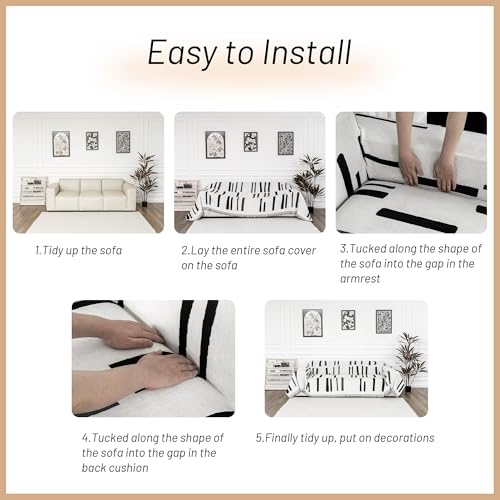 Easy to Install

1.Tidy up the sofa

2.Lay the entire sofa cover on the sofa

3.Tucked along the shape of the sofa into the gap in the armrest

4.Tucked along the shape of the sofa into the gap in the back cushion

5.Finally tidy up, put on decorations