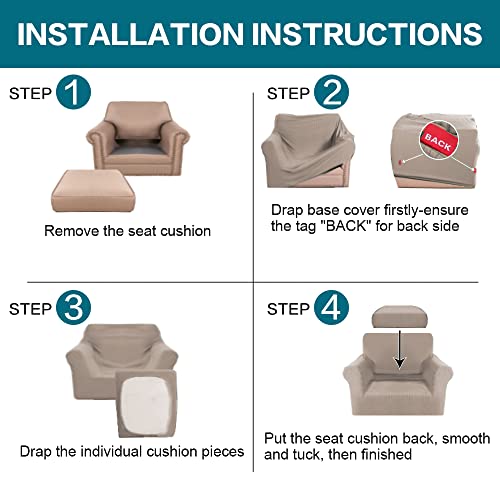 INSTALLATION INSTRUCTIONS

STEP 1

Remove the seat cushion

STEP 2

BACK

Drap base cover firstly-ensure the tag "BACK" for back side

STEP 3

Drap the individual cushion pieces

STEP 4

Put the seat cushion back, smooth and tuck, then finished