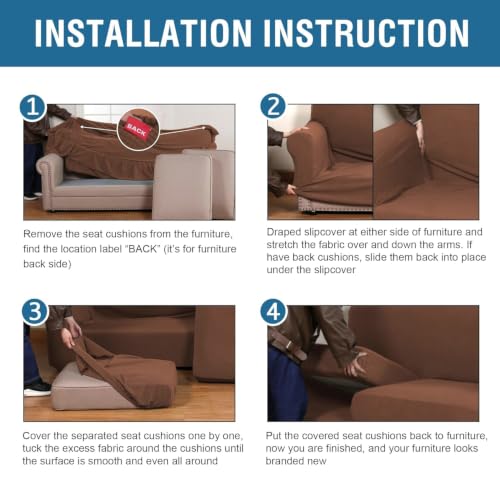 INSTALLATION INSTRUCTION

1

BACK

Remove the seat cushions from the furniture, find the location label "BACK" (it's for furniture back side)

2

Draped slipcover at either side of furniture and stretch the fabric over and down the arms. If have back cushions, slide them back into place under the slipcover

3

Cover the separated seat cushions one by one, tuck the excess fabric around the cushions until the surface is smooth and even all around

4

Put the covered seat cushions back to furniture, now you are finished, and your furniture looks branded new