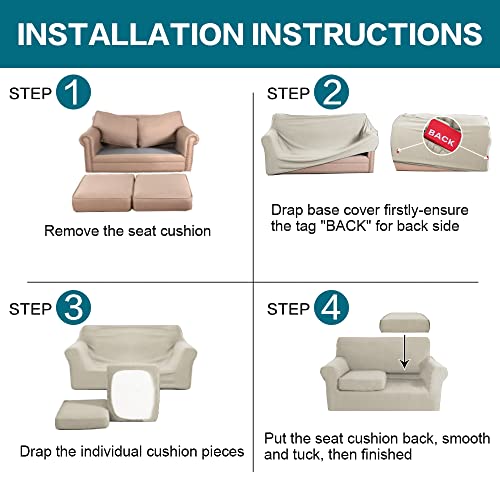 INSTALLATION INSTRUCTIONS

STEP 1

Remove the seat cushion

STEP 2

BACK

Drap base cover firstly-ensure the tag "BACK" for back side

STEP 3

Drap the individual cushion pieces

STEP 4

Put the seat cushion back, smooth and tuck, then finished