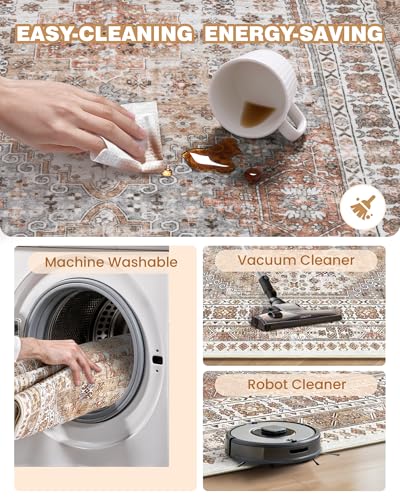 EASY-CLEANING ENERGY-SAVING

Machine Washable

Vacuum Cleaner

Robot Cleaner