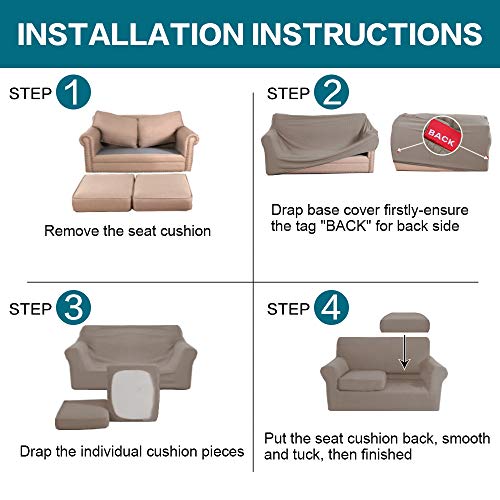 INSTALLATION INSTRUCTIONS

STEP 1

Remove the seat cushion

STEP 2

BACK

Drap base cover firstly-ensure the tag "BACK" for back side

STEP 3

Drap the individual cushion pieces

STEP 4

Put the seat cushion back, smooth and tuck, then finished