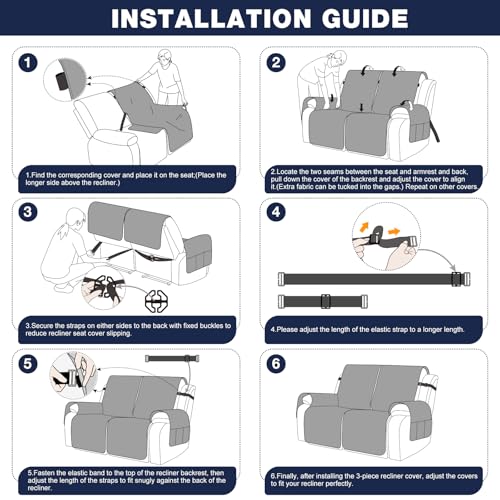 INSTALLATION GUIDE

1

1.Find the corresponding cover and place it on the seat;(Place the longer side above the recliner.)

2

2.Locate the two seams between the seat and armrest and back, pull down the cover of the backrest and adjust the cover to align it.(Extra fabric can be tucked into the gaps.) Repeat on other covers.

3

3.Secure the straps on either sides to the back with fixed buckles to reduce recliner seat cover slipping.

4

4.Please adjust the length of the elastic strap to a longer length.

5

5.Fasten the elastic band to the top of the recliner backrest, then adjust the length of the straps to fit snugly against the back of the recliner.

6

6.Finally, after installing the 3-piece recliner cover, adjust the covers to fit your recliner perfectly.