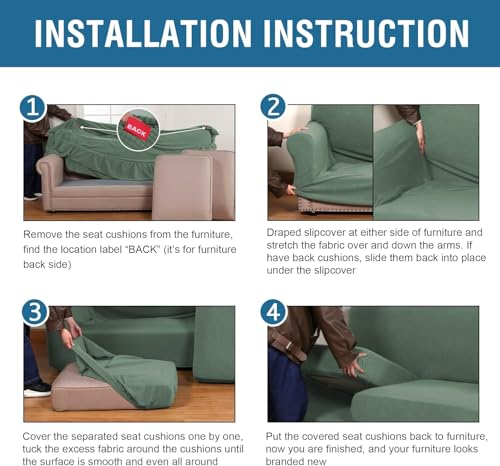 INSTALLATION INSTRUCTION

1

BACK

Remove the seat cushions from the furniture, find the location label "BACK" (it's for furniture back side)

2

Draped slipcover at either side of furniture and stretch the fabric over and down the arms. If have back cushions, slide them back into place under the slipcover

3

Cover the separated seat cushions one by one, tuck the excess fabric around the cushions until the surface is smooth and even all around

4

Put the covered seat cushions back to furniture, now you are finished, and your furniture looks branded new