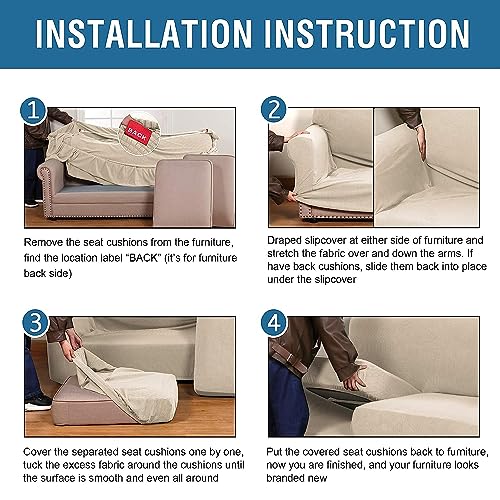 INSTALLATION INSTRUCTION

1

BACK

Remove the seat cushions from the furniture, find the location label "BACK" (it's for furniture back side)

2

Draped slipcover at either side of furniture and stretch the fabric over and down the arms. If have back cushions, slide them back into place under the slipcover

3

Cover the separated seat cushions one by one, tuck the excess fabric around the cushions until the surface is smooth and even all around

4

Put the covered seat cushions back to furniture, now you are finished, and your furniture looks branded new